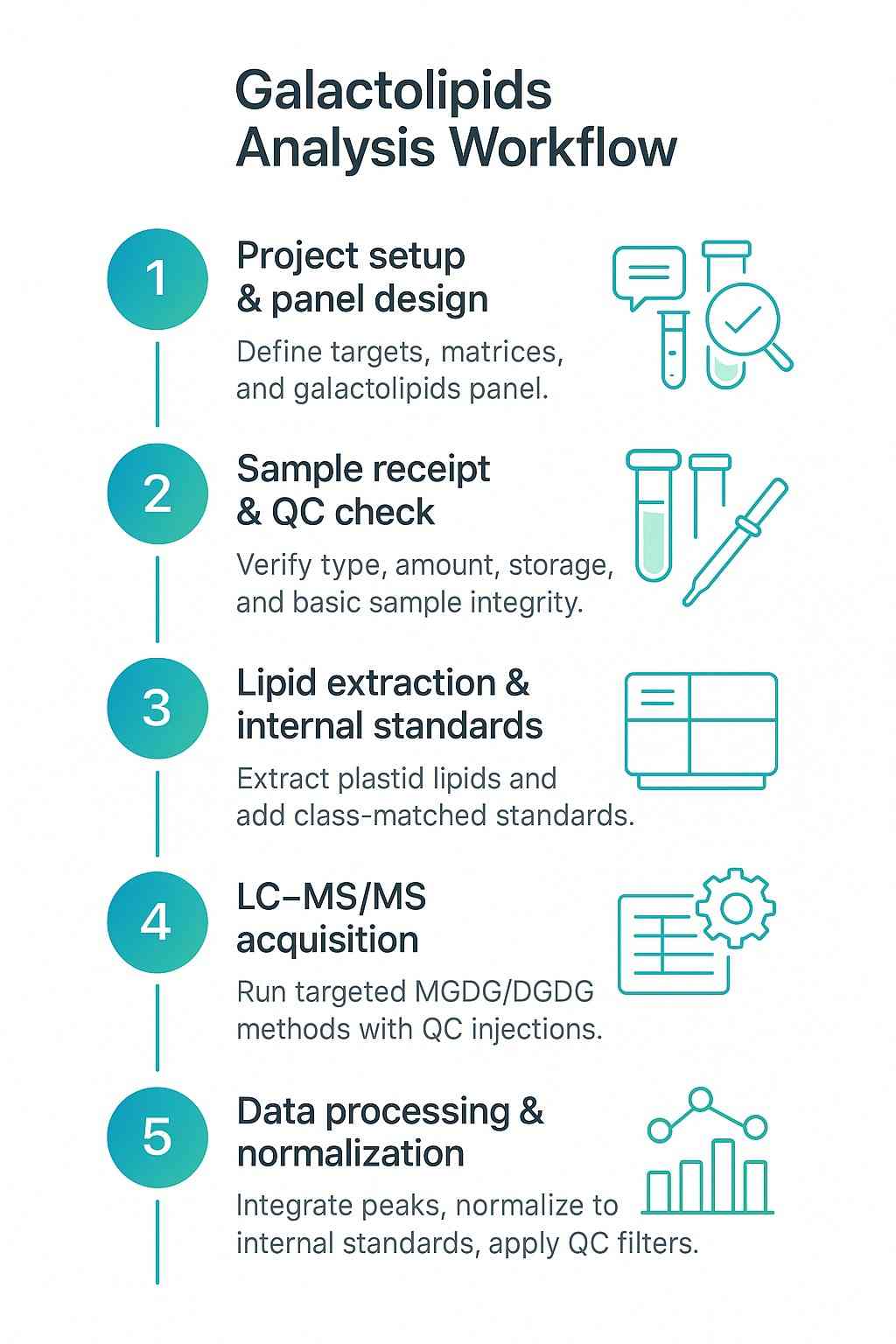 Galactolipids Analysis Workflow

1

Project setup & panel design

Define targets, matrices, and galactolipids panel.

2

Sample receipt & QC check

Verify type, amount, storage, and basic sample integrity.

3

Lipid extraction & internal standards

Extract plastid lipids and add class-matched standards.

4

LC–MS/MS acquisition

Run targeted MGDG/DGDG methods with QC injections.

5

Data processing & normalization

Integrate peaks, normalize to internal standards, apply QC filters.